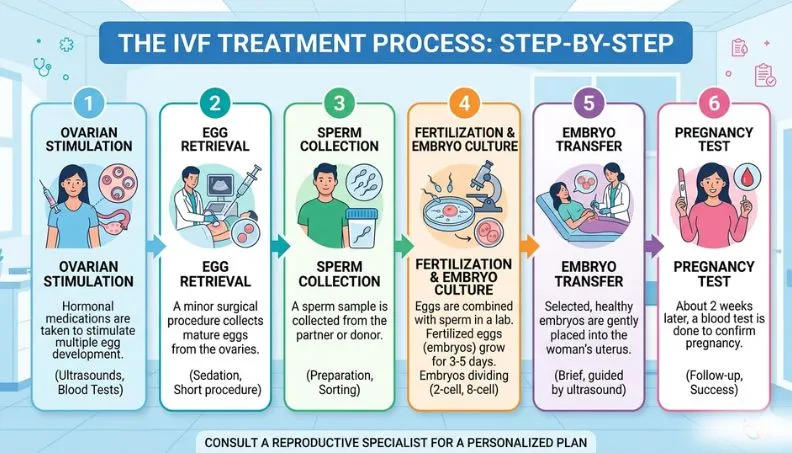 THE IVF TREATMENT PROCESS: STEP-BY-STEP

1
OVARIAN STIMULATION

OVARIAN STIMULATION
Hormonal medications are taken to stimulate multiple egg development.
(Ultrasounds, Blood Tests)

2
EGG RETRIEVAL

EGG RETRIEVAL
A minor surgical procedure collects mature eggs from the ovaries.
(Sedation, Short procedure)

3
SPERM COLLECTION

SPERM COLLECTION
A sperm sample is collected from the partner or donor.
(Preparation, Sorting)

4
FERTILIZATION & EMBRYO CULTURE

FERTILIZATION & EMBRYO CULTURE
Eggs are combined with sperm in a lab. Fertilized eggs (embryos) grow for 3-5 days. Embryos dividing (2-cell, 8-cell)

5
EMBRYO TRANSFER

EMBRYO TRANSFER
Selected, healthy embryos are gently placed into the woman's uterus.
(Brief, guided by ultrasound)

6
PREGNANCY TEST

PREGNANCY TEST
About 2 weeks later, a blood test is done to confirm pregnancy.
(Follow-up, Success)

CONSULT A REPRODUCTIVE SPECIALIST FOR A PERSONALIZED PLAN